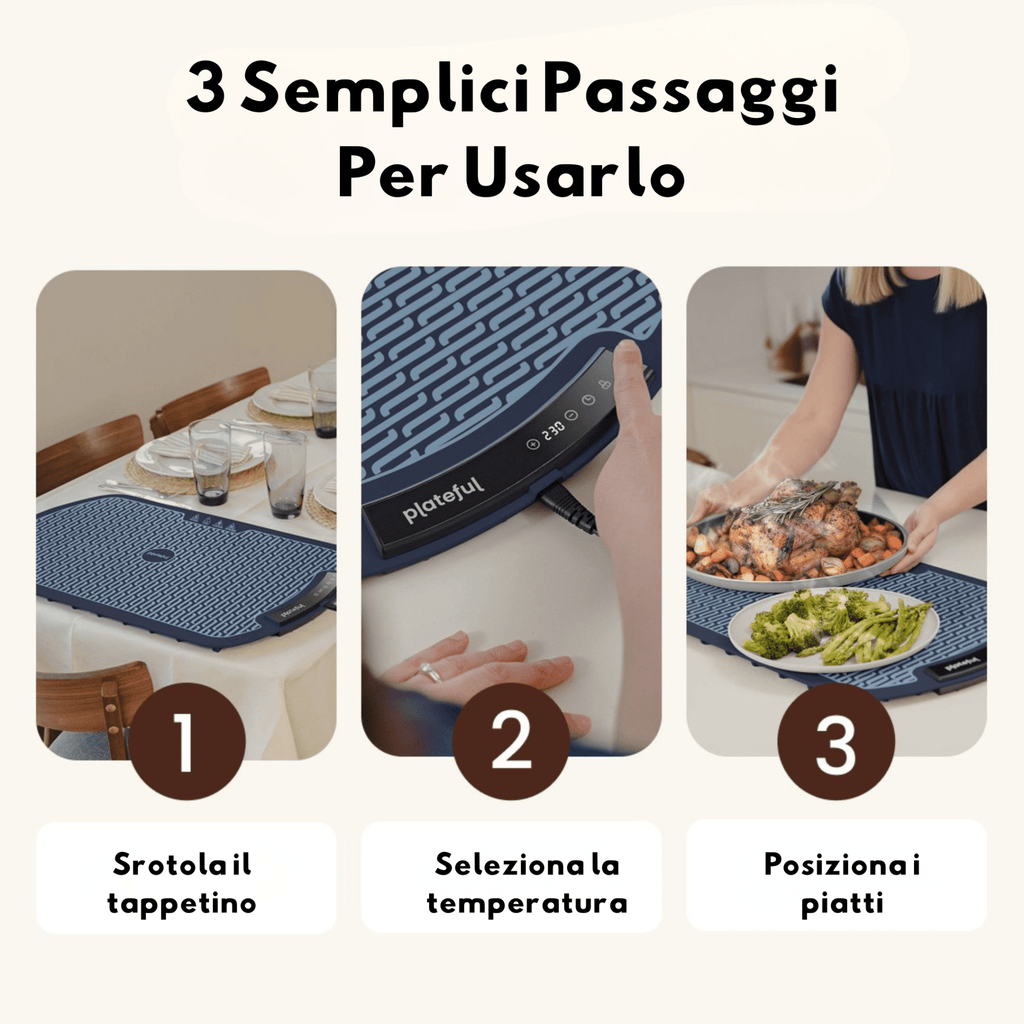 3 Semplici Passaggi Per Usarlo

plateful

230

plateful

plateful

1

2

3

Srotola il tappetino

Seleziona la temperatura

Posiziona i piatti